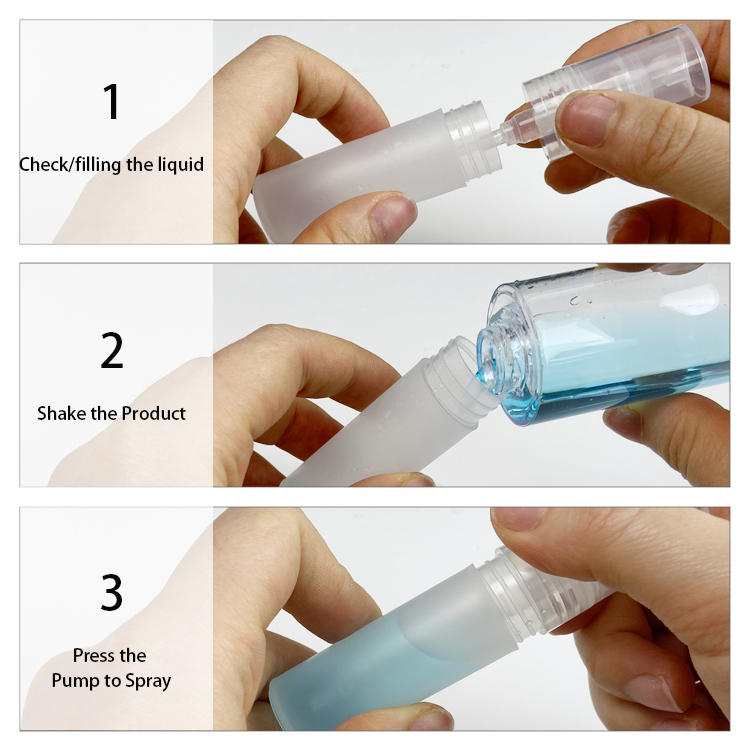 1

Check/filling the liquid

2

Shake the Product

3

Press the Pump to Spray